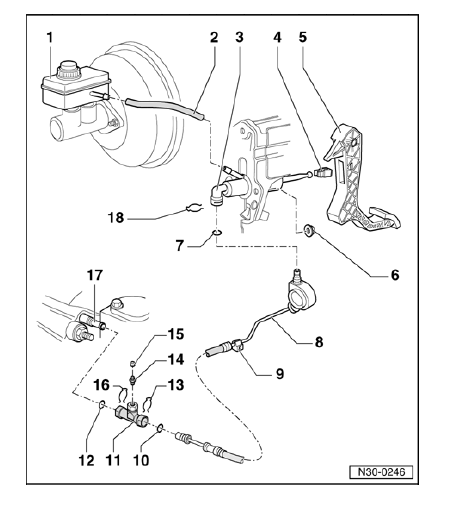 1
2
3
4
5
18
7
6
17
15
14
16
13
8
9
12
11
10
N30-0246